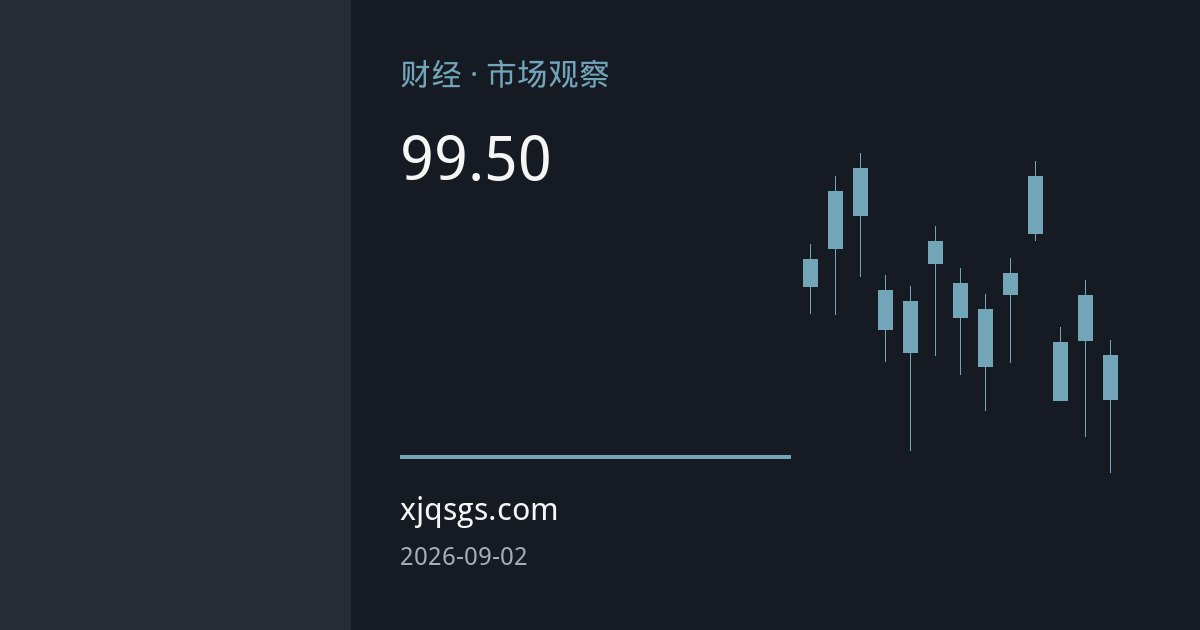 财经 · 市场观察

99.50

xjqsgs.com

2026-09-02