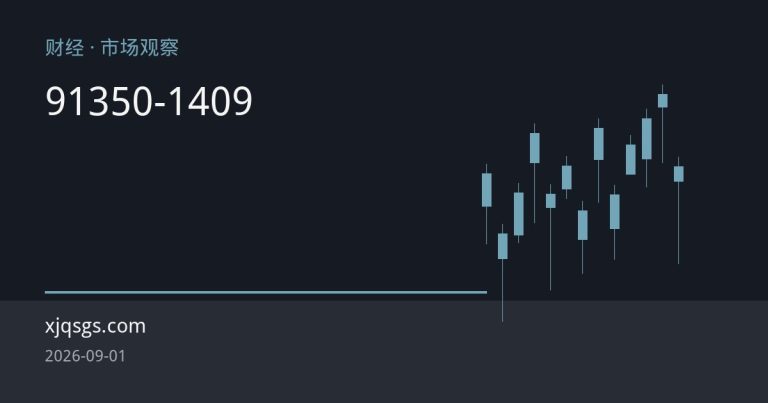 财经 · 市场观察

91350-1409

xjqsgs.com

2026-09-01