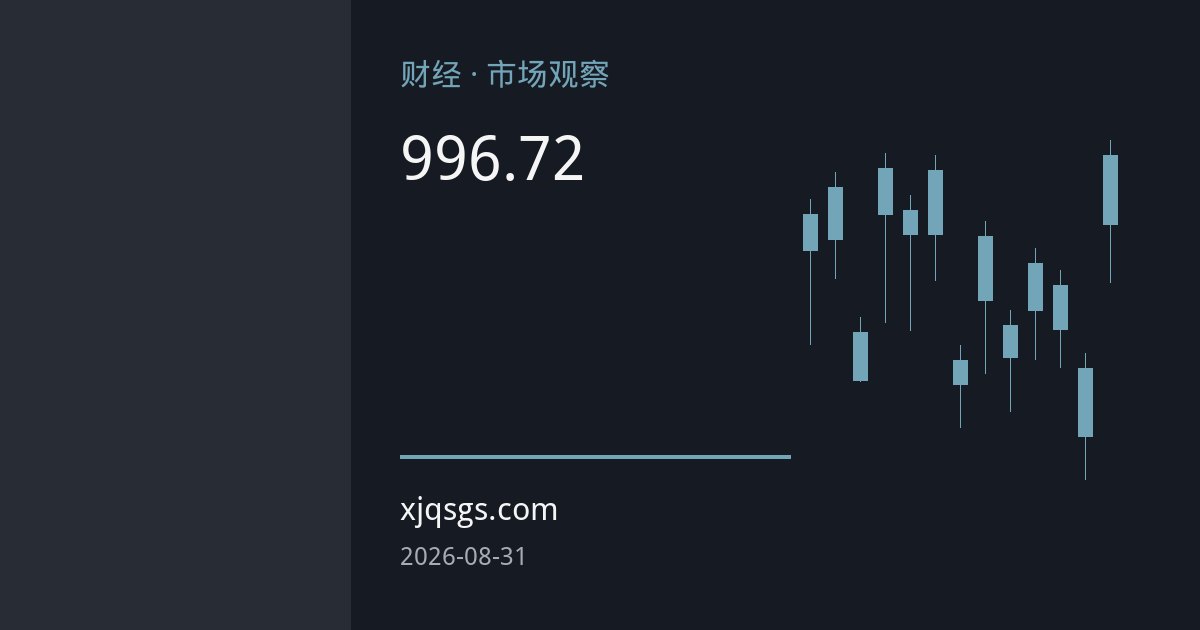 财经 · 市场观察

996.72

xjqsgs.com

2026-08-31